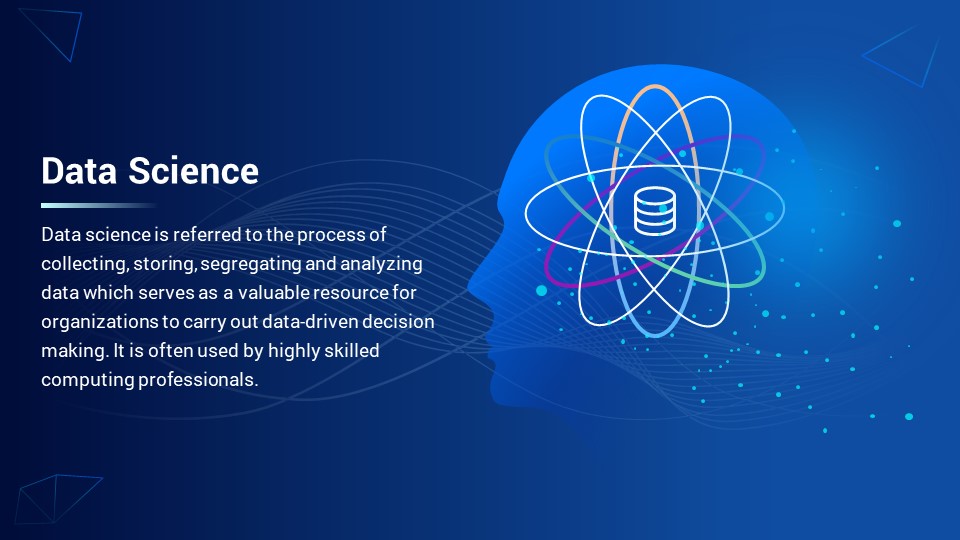 Data Science

Data science is referred to the process of collecting, storing, segregating and analyzing data which serves as a valuable resource for organizations to carry out data-driven decision making. It is often used by highly skilled computing professionals.